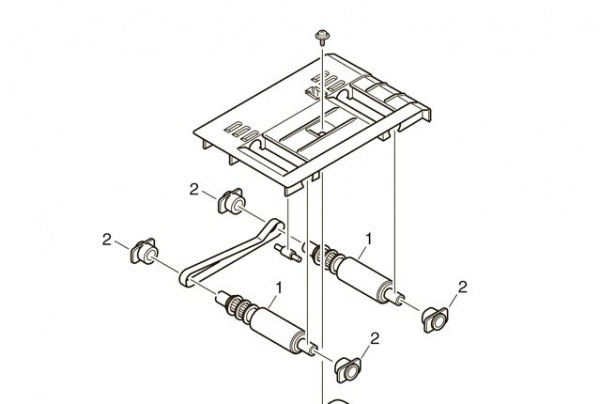 2
2
1
1
2
2